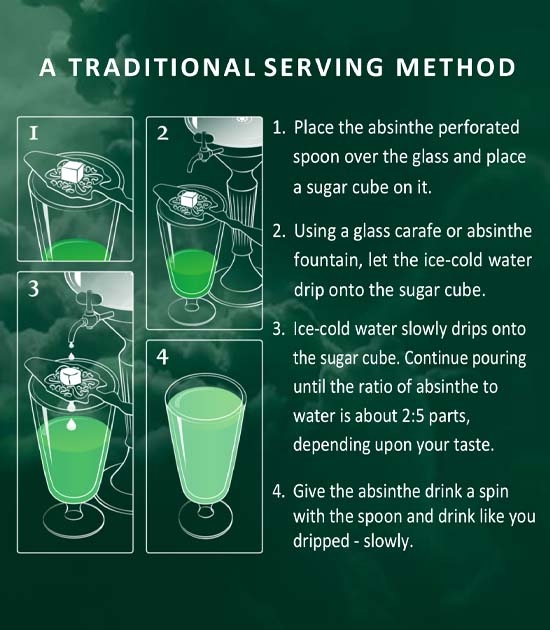 A TRADITIONAL SERVING METHOD

I

2

3

4

1. Place the absinthe perforated spoon over the glass and place a sugar cube on it.

2. Using a glass carafe or absinthe fountain, let the ice-cold water drip onto the sugar cube.

3. Ice-cold water slowly drips onto the sugar cube. Continue pouring until the ratio of absinthe to water is about 2:5 parts, depending upon your taste.

4. Give the absinthe drink a spin with the spoon and drink like you dripped - slowly.